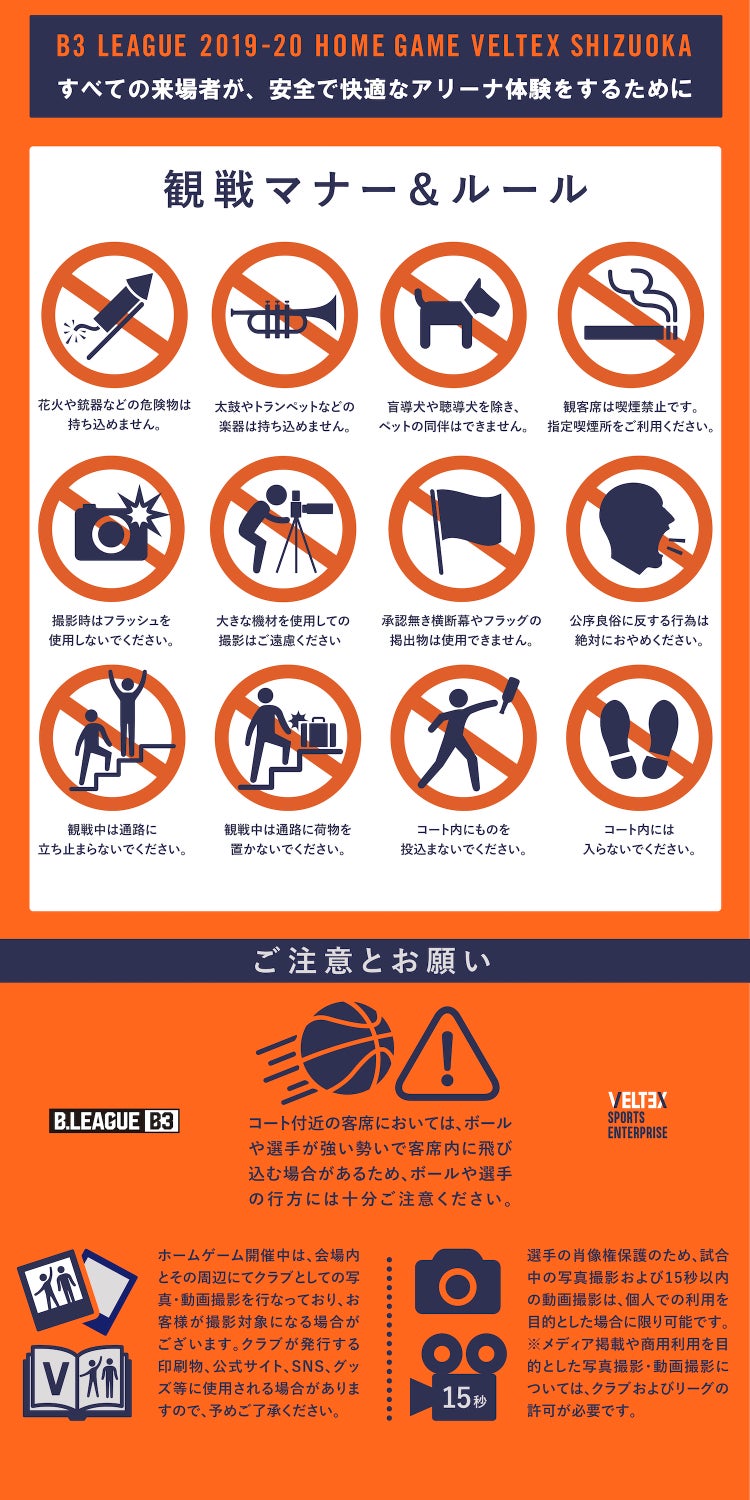 B3 LEAGUE 2019-20 HOME GAME VELTEX SHIZUOKA
すべての来場者が、安全で快適なアリーナ体験をするために

観戦マナー＆ルール

花火や銃器などの危険物は持ち込めません。

太鼓やトランペットなどの楽器は持ち込めません。

盲導犬や聴導犬を除き、ペットの同伴はできません。

観客席は喫煙禁止です。指定喫煙所をご利用ください。

撮影時はフラッシュを使用しないでください。

大きな機材を使用しての撮影はご遠慮ください

承認無き横断幕やフラッグの掲出物は使用できません。

公序良俗に反する行為は絶対におやめください。

観戦中は通路に立ち止まらないでください。

観戦中は通路に荷物を置かないでください。

コート内にものを投込まないでください。

コート内には入らないでください。

ご注意とお願い

B.LEAGUE B3

コート付近の客席においては、ボールや選手が強い勢いで客席内に飛び込む場合があるため、ボールや選手の行方には十分ご注意ください。

VELTEX SPORTS ENTERPRISE

V

ホームゲーム開催中は、会場内とその周辺にてクラブとしての写真・動画撮影を行なっており、お客様が撮影対象になる場合がございます。クラブが発行する印刷物、公式サイト、SNS、グッズ等に使用される場合がありますので、予めご了承ください。

15秒

選手の肖像権保護のため、試合中の写真撮影および15秒以内の動画撮影は、個人での利用を目的とした場合に限り可能です。※メディア掲載や商用利用を目的とした写真撮影・動画撮影については、クラブおよびリーグの許可が必要です。